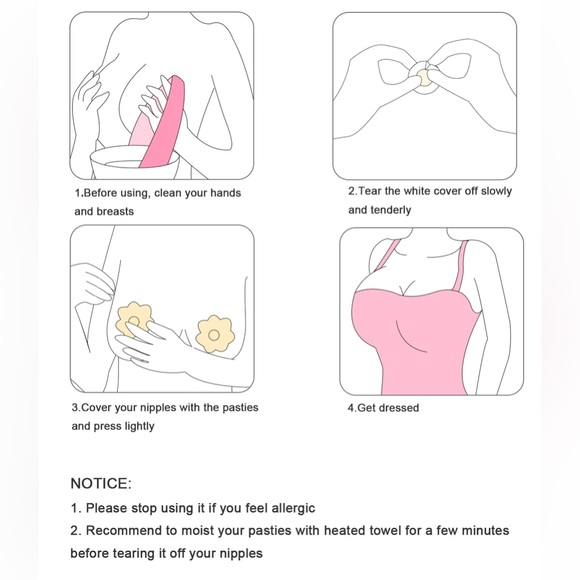 1.Before using, clean your hands and breasts

2.Tear the white cover off slowly and tenderly

3.Cover your nipples with the pasties and press lightly

4.Get dressed

NOTICE:

1. Please stop using it if you feel allergic

2. Recommend to moist your pasties with heated towel for a few minutes before tearing it off your nipples